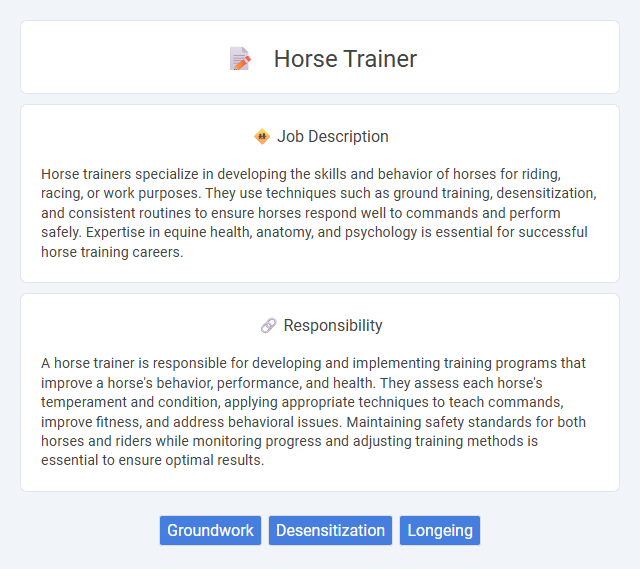 Horse Trainer

Job Description

Horse trainers specialize in developing the skills and behavior of horses for riding, racing, or work purposes. They use techniques such as ground training, desensitization, and consistent routines to ensure horses respond well to commands and perform safely. Expertise in equine health, anatomy, and psychology is essential for successful horse training careers.

Responsibility

A horse trainer is responsible for developing and implementing training programs that improve a horse's behavior, performance, and health. They assess each horse's temperament and condition, applying appropriate techniques to teach commands, improve fitness, and address behavioral issues. Maintaining safety standards for both horses and riders while monitoring progress and adjusting training methods is essential to ensure optimal results.

Groundwork Desensitization Longeing