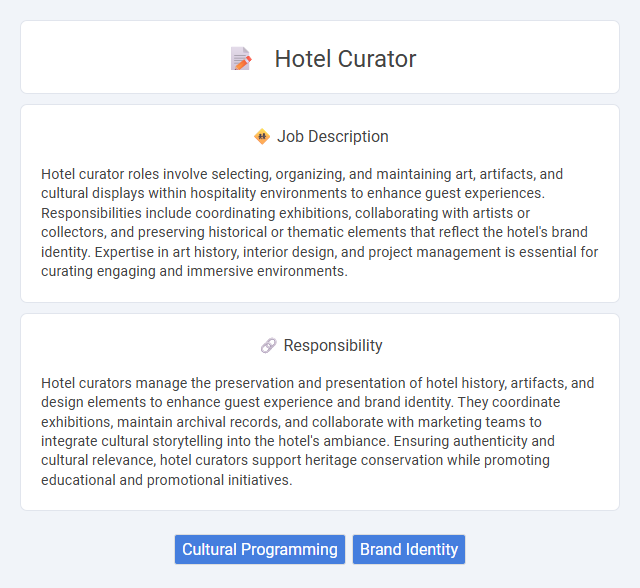 Hotel Curator

Job Description

Hotel curator roles involve selecting, organizing, and maintaining art, artifacts, and cultural displays within hospitality environments to enhance guest experiences. Responsibilities include coordinating exhibitions, collaborating with artists or collectors, and preserving historical or thematic elements that reflect the hotel's brand identity. Expertise in art history, interior design, and project management is essential for curating engaging and immersive environments.

Responsibility

Hotel curators manage the preservation and presentation of hotel history, artifacts, and design elements to enhance guest experience and brand identity. They coordinate exhibitions, maintain archival records, and collaborate with marketing teams to integrate cultural storytelling into the hotel's ambiance. Ensuring authenticity and cultural relevance, hotel curators support heritage conservation while promoting educational and promotional initiatives.

Cultural Programming Brand Identity