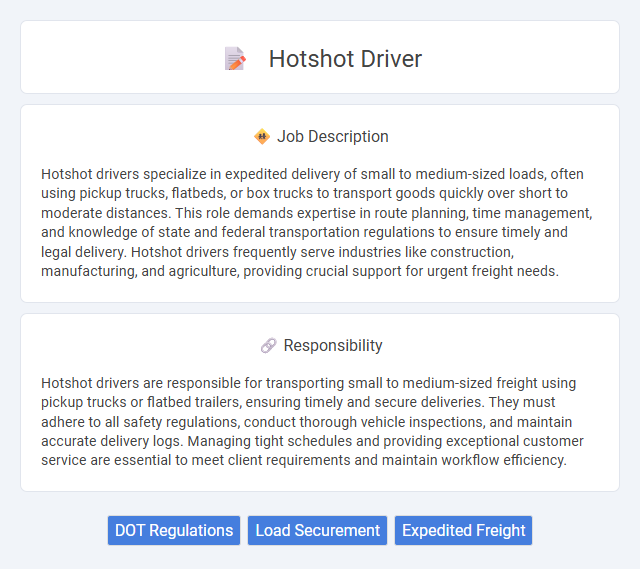 Hotshot Driver

Job Description

Hotshot drivers specialize in expedited delivery of small to medium-sized loads, often using pickup trucks, flatbeds, or box trucks to transport goods quickly over short to moderate distances. This role demands expertise in route planning, time management, and knowledge of state and federal transportation regulations to ensure timely and legal delivery. Hotshot drivers frequently serve industries like construction, manufacturing, and agriculture, providing crucial support for urgent freight needs.

Responsibility

Hotshot drivers are responsible for transporting small to medium-sized freight using pickup trucks or flatbed trailers, ensuring timely and secure deliveries. They must adhere to all safety regulations, conduct thorough vehicle inspections, and maintain accurate delivery logs. Managing tight schedules and providing exceptional customer service are essential to meet client requirements and maintain workflow efficiency.

DOT Regulations

Load Securement

Expedited Freight