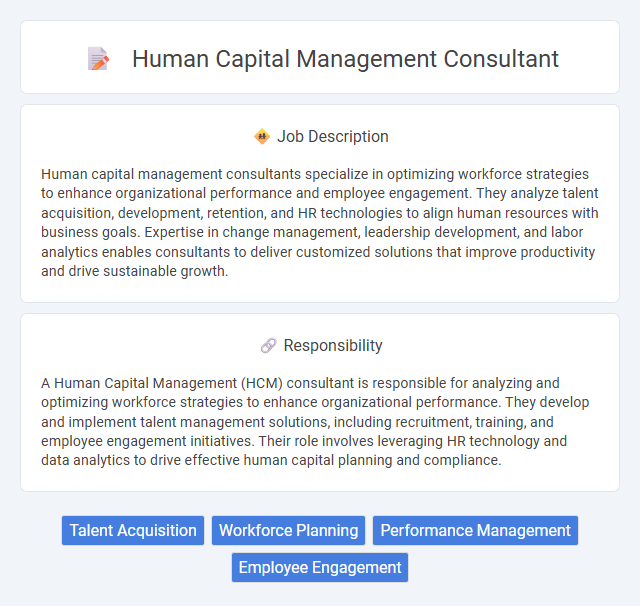 Human Capital Management Consultant

Job Description

Human capital management consultants specialize in optimizing workforce strategies to enhance organizational performance and employee engagement. They analyze talent acquisition, development, retention, and HR technologies to align human resources with business goals. Expertise in change management, leadership development, and labor analytics enables consultants to deliver customized solutions that improve productivity and drive sustainable growth.

Responsibility

A Human Capital Management (HCM) consultant is responsible for analyzing and optimizing workforce strategies to enhance organizational performance. They develop and implement talent management solutions, including recruitment, training, and employee engagement initiatives. Their role involves leveraging HR technology and data analytics to drive effective human capital planning and compliance.

Talent Acquisition Workforce Planning Performance Management Employee Engagement