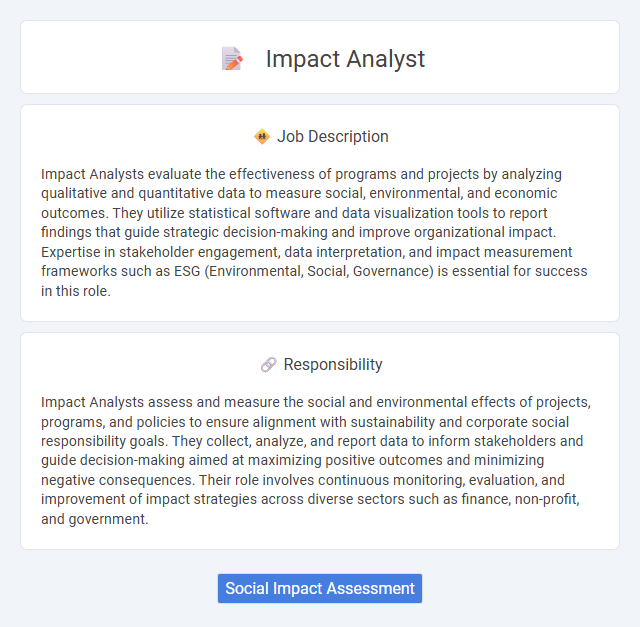 Impact Analyst

Job Description

Impact Analysts evaluate the effectiveness of programs and projects by analyzing qualitative and quantitative data to measure social, environmental, and economic outcomes. They utilize statistical software and data visualization tools to report findings that guide strategic decision-making and improve organizational impact. Expertise in stakeholder engagement, data interpretation, and impact measurement frameworks such as ESG (Environmental, Social, Governance) is essential for success in this role.

Responsibility

Impact Analysts assess and measure the social and environmental effects of projects, programs, and policies to ensure alignment with sustainability and corporate social responsibility goals. They collect, analyze, and report data to inform stakeholders and guide decision-making aimed at maximizing positive outcomes and minimizing negative consequences. Their role involves continuous monitoring, evaluation, and improvement of impact strategies across diverse sectors such as finance, non-profit, and government.

Social Impact Assessment