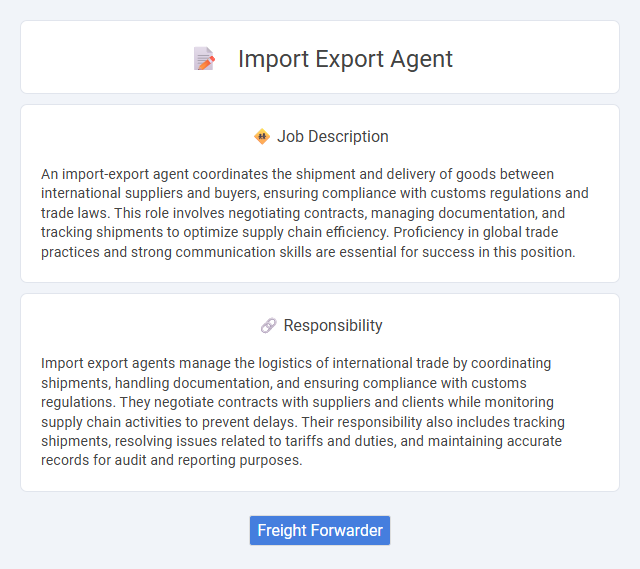 Import Export Agent

Job Description

An import-export agent coordinates the shipment and delivery of goods between international suppliers and buyers, ensuring compliance with customs regulations and trade laws. This role involves negotiating contracts, managing documentation, and tracking shipments to optimize supply chain efficiency. Proficiency in global trade practices and strong communication skills are essential for success in this position.

Responsibility

Import export agents manage the logistics of international trade by coordinating shipments, handling documentation, and ensuring compliance with customs regulations. They negotiate contracts with suppliers and clients while monitoring supply chain activities to prevent delays. Their responsibility also includes tracking shipments, resolving issues related to tariffs and duties, and maintaining accurate records for audit and reporting purposes.

Freight Forwarder