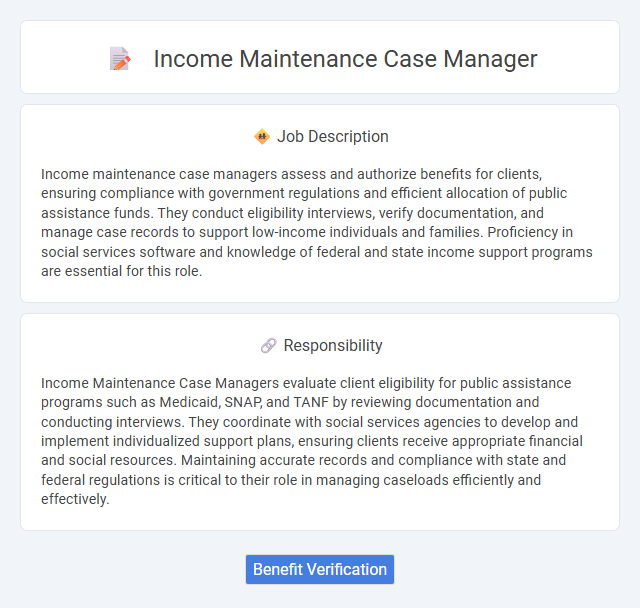 Income Maintenance Case Manager

Job Description

Income maintenance case managers assess and authorize benefits for clients, ensuring compliance with government regulations and efficient allocation of public assistance funds. They conduct eligibility interviews, verify documentation, and manage case records to support low-income individuals and families. Proficiency in social services software and knowledge of federal and state income support programs are essential for this role.

Responsibility

Income Maintenance Case Managers evaluate client eligibility for public assistance programs such as Medicaid, SNAP, and TANF by reviewing documentation and conducting interviews. They coordinate with social services agencies to develop and implement individualized support plans, ensuring clients receive appropriate financial and social resources. Maintaining accurate records and compliance with state and federal regulations is critical to their role in managing caseloads efficiently and effectively.

Benefit Verification