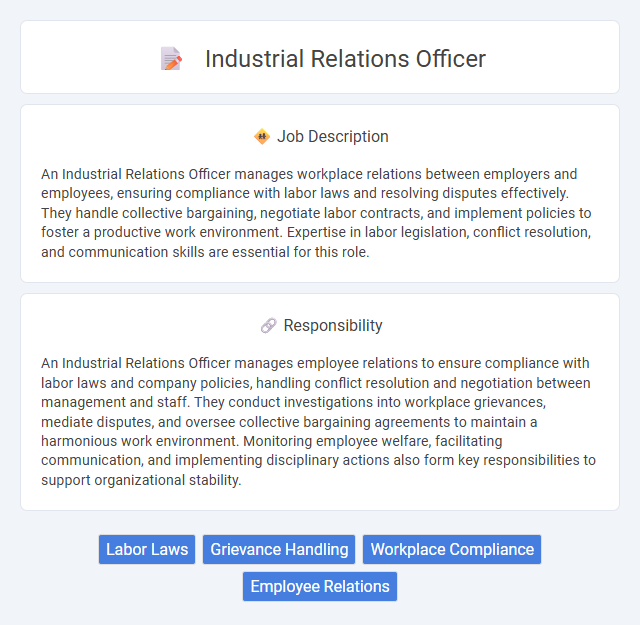 Industrial Relations Officer

Job Description

An Industrial Relations Officer manages workplace relations between employers and employees, ensuring compliance with labor laws and resolving disputes effectively. They handle collective bargaining, negotiate labor contracts, and implement policies to foster a productive work environment. Expertise in labor legislation, conflict resolution, and communication skills are essential for this role.

Responsibility

An Industrial Relations Officer manages employee relations to ensure compliance with labor laws and company policies, handling conflict resolution and negotiation between management and staff. They conduct investigations into workplace grievances, mediate disputes, and oversee collective bargaining agreements to maintain a harmonious work environment. Monitoring employee welfare, facilitating communication, and implementing disciplinary actions also form key responsibilities to support organizational stability.

Labor Laws
Grievance Handling
Workplace Compliance
Employee Relations