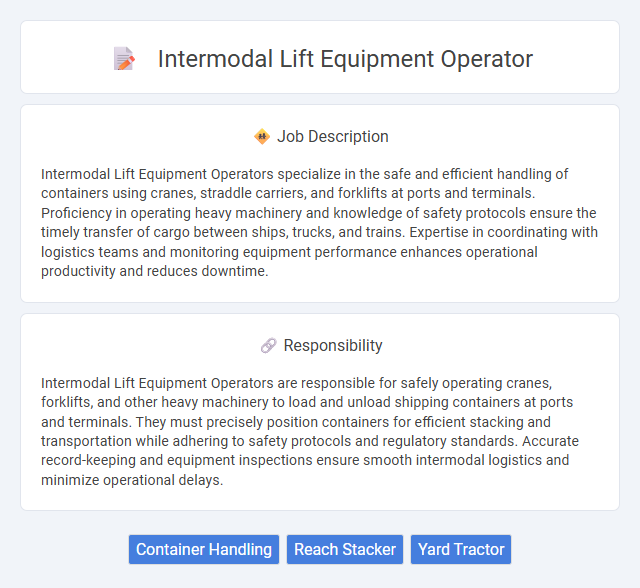 Intermodal Lift Equipment Operator

Job Description

Intermodal Lift Equipment Operators specialize in the safe and efficient handling of containers using cranes, straddle carriers, and forklifts at ports and terminals. Proficiency in operating heavy machinery and knowledge of safety protocols ensure the timely transfer of cargo between ships, trucks, and trains. Expertise in coordinating with logistics teams and monitoring equipment performance enhances operational productivity and reduces downtime.

Responsibility

Intermodal Lift Equipment Operators are responsible for safely operating cranes, forklifts, and other heavy machinery to load and unload shipping containers at ports and terminals. They must precisely position containers for efficient stacking and transportation while adhering to safety protocols and regulatory standards. Accurate record-keeping and equipment inspections ensure smooth intermodal logistics and minimize operational delays.

Container Handling
Reach Stacker
Yard Tractor