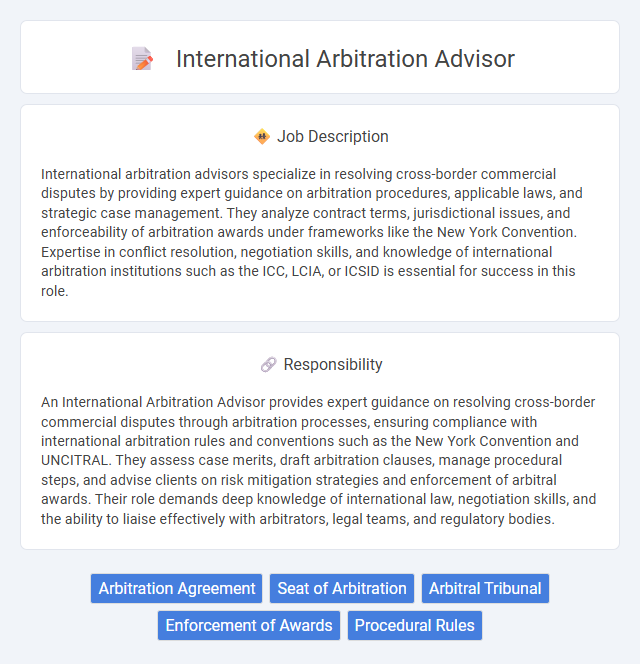 International Arbitration Advisor

Job Description

International arbitration advisors specialize in resolving cross-border commercial disputes by providing expert guidance on arbitration procedures, applicable laws, and strategic case management. They analyze contract terms, jurisdictional issues, and enforceability of arbitration awards under frameworks like the New York Convention. Expertise in conflict resolution, negotiation skills, and knowledge of international arbitration institutions such as the ICC, LCIA, or ICSID is essential for success in this role.

Responsibility

An International Arbitration Advisor provides expert guidance on resolving cross-border commercial disputes through arbitration processes, ensuring compliance with international arbitration rules and conventions such as the New York Convention and UNCITRAL. They assess case merits, draft arbitration clauses, manage procedural steps, and advise clients on risk mitigation strategies and enforcement of arbitral awards. Their role demands deep knowledge of international law, negotiation skills, and the ability to liaise effectively with arbitrators, legal teams, and regulatory bodies.

Arbitration Agreement Seat of Arbitration Arbitral Tribunal Enforcement of Awards Procedural Rules