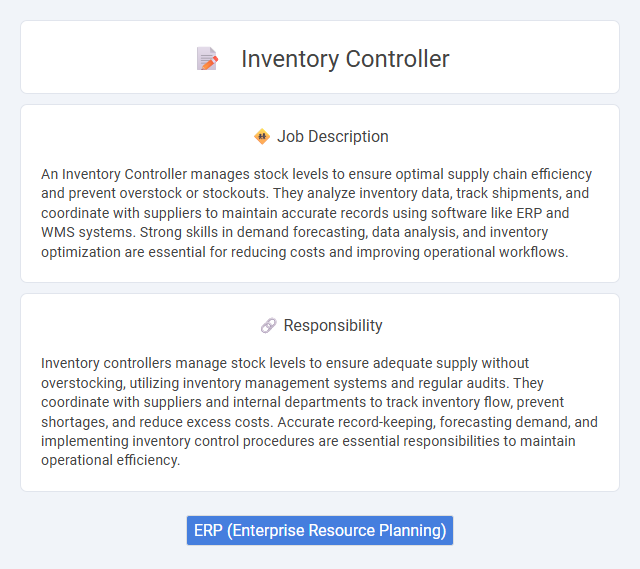 Inventory Controller

Job Description

An Inventory Controller manages stock levels to ensure optimal supply chain efficiency and prevent overstock or stockouts. They analyze inventory data, track shipments, and coordinate with suppliers to maintain accurate records using software like ERP and WMS systems. Strong skills in demand forecasting, data analysis, and inventory optimization are essential for reducing costs and improving operational workflows.

Responsibility

Inventory controllers manage stock levels to ensure adequate supply without overstocking, utilizing inventory management systems and regular audits. They coordinate with suppliers and internal departments to track inventory flow, prevent shortages, and reduce excess costs. Accurate record-keeping, forecasting demand, and implementing inventory control procedures are essential responsibilities to maintain operational efficiency.

ERP (Enterprise Resource Planning)