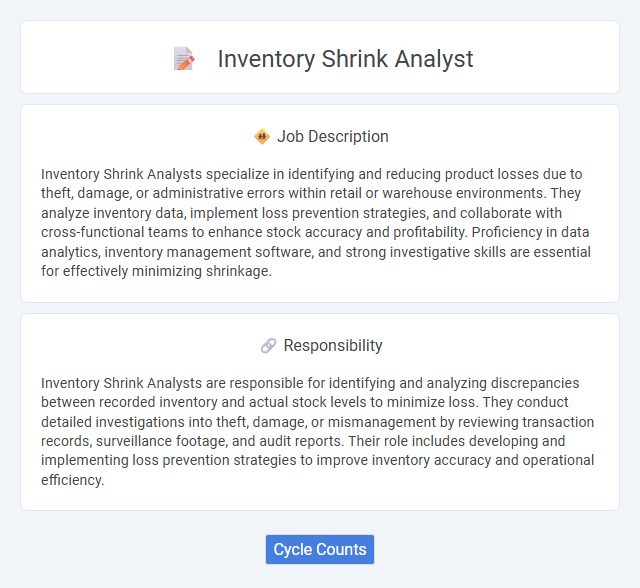 Inventory Shrink Analyst

Job Description

Inventory Shrink Analysts specialize in identifying and reducing product losses due to theft, damage, or administrative errors within retail or warehouse environments. They analyze inventory data, implement loss prevention strategies, and collaborate with cross-functional teams to enhance stock accuracy and profitability. Proficiency in data analytics, inventory management software, and strong investigative skills are essential for effectively minimizing shrinkage.

Responsibility

Inventory Shrink Analysts are responsible for identifying and analyzing discrepancies between recorded inventory and actual stock levels to minimize loss. They conduct detailed investigations into theft, damage, or mismanagement by reviewing transaction records, surveillance footage, and audit reports. Their role includes developing and implementing loss prevention strategies to improve inventory accuracy and operational efficiency.

Cycle Counts