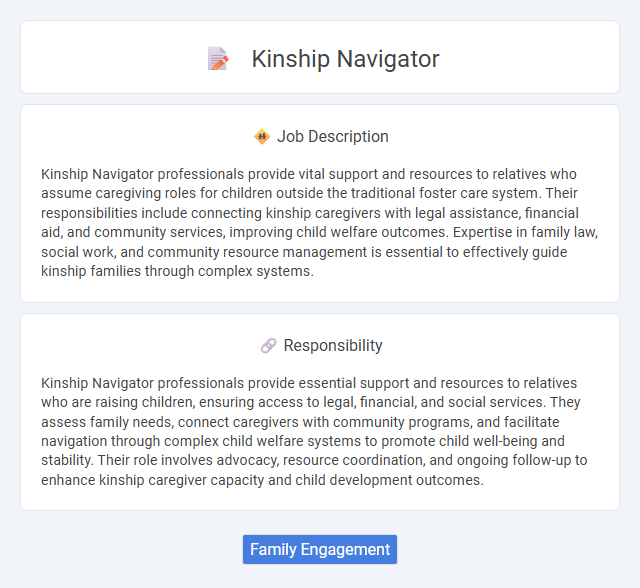 Kinship Navigator

Job Description

Kinship Navigator professionals provide vital support and resources to relatives who assume caregiving roles for children outside the traditional foster care system. Their responsibilities include connecting kinship caregivers with legal assistance, financial aid, and community services, improving child welfare outcomes. Expertise in family law, social work, and community resource management is essential to effectively guide kinship families through complex systems.

Responsibility

Kinship Navigator professionals provide essential support and resources to relatives who are raising children, ensuring access to legal, financial, and social services. They assess family needs, connect caregivers with community programs, and facilitate navigation through complex child welfare systems to promote child well-being and stability. Their role involves advocacy, resource coordination, and ongoing follow-up to enhance kinship caregiver capacity and child development outcomes.

Family Engagement