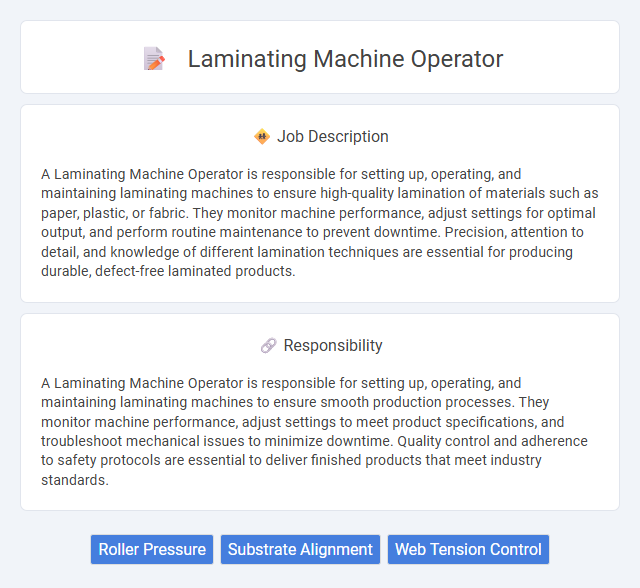 Laminating Machine Operator

Job Description

A Laminating Machine Operator is responsible for setting up, operating, and maintaining laminating machines to ensure high-quality lamination of materials such as paper, plastic, or fabric. They monitor machine performance, adjust settings for optimal output, and perform routine maintenance to prevent downtime. Precision, attention to detail, and knowledge of different lamination techniques are essential for producing durable, defect-free laminated products.

Responsibility

A Laminating Machine Operator is responsible for setting up, operating, and maintaining laminating machines to ensure smooth production processes. They monitor machine performance, adjust settings to meet product specifications, and troubleshoot mechanical issues to minimize downtime. Quality control and adherence to safety protocols are essential to deliver finished products that meet industry standards.

Roller Pressure
Substrate Alignment
Web Tension Control