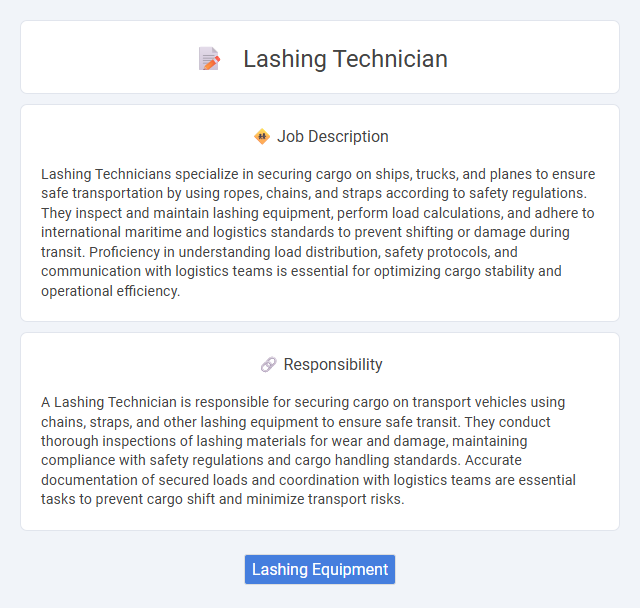 Lashing Technician

Job Description

Lashing Technicians specialize in securing cargo on ships, trucks, and planes to ensure safe transportation by using ropes, chains, and straps according to safety regulations. They inspect and maintain lashing equipment, perform load calculations, and adhere to international maritime and logistics standards to prevent shifting or damage during transit. Proficiency in understanding load distribution, safety protocols, and communication with logistics teams is essential for optimizing cargo stability and operational efficiency.

Responsibility

A Lashing Technician is responsible for securing cargo on transport vehicles using chains, straps, and other lashing equipment to ensure safe transit. They conduct thorough inspections of lashing materials for wear and damage, maintaining compliance with safety regulations and cargo handling standards. Accurate documentation of secured loads and coordination with logistics teams are essential tasks to prevent cargo shift and minimize transport risks.

Lashing Equipment