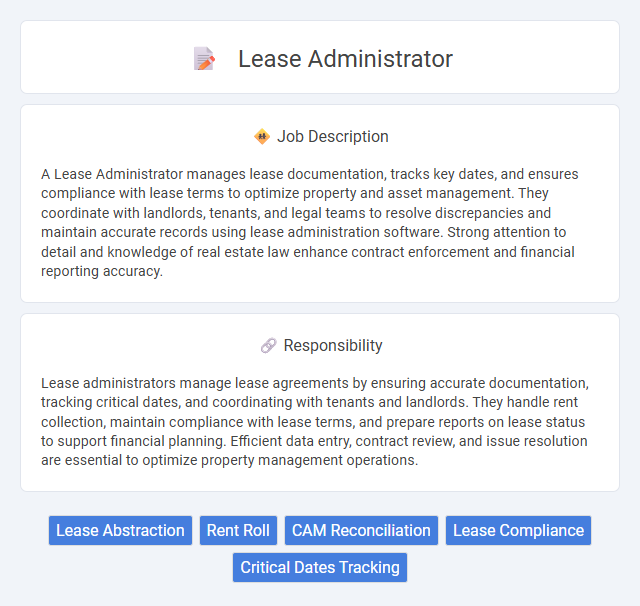 Lease Administrator

Job Description

A Lease Administrator manages lease documentation, tracks key dates, and ensures compliance with lease terms to optimize property and asset management. They coordinate with landlords, tenants, and legal teams to resolve discrepancies and maintain accurate records using lease administration software. Strong attention to detail and knowledge of real estate law enhance contract enforcement and financial reporting accuracy.

Responsibility

Lease administrators manage lease agreements by ensuring accurate documentation, tracking critical dates, and coordinating with tenants and landlords. They handle rent collection, maintain compliance with lease terms, and prepare reports on lease status to support financial planning. Efficient data entry, contract review, and issue resolution are essential to optimize property management operations.

Lease Abstraction
Rent Roll
CAM Reconciliation
Lease Compliance
Critical Dates Tracking