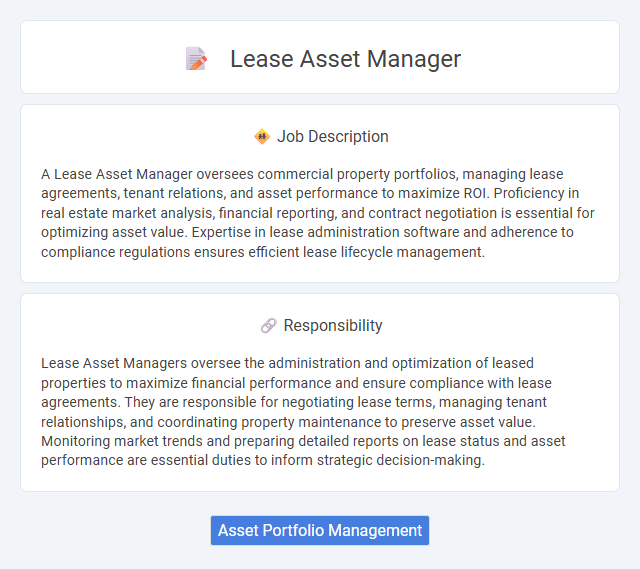 Lease Asset Manager

Job Description

A Lease Asset Manager oversees commercial property portfolios, managing lease agreements, tenant relations, and asset performance to maximize ROI. Proficiency in real estate market analysis, financial reporting, and contract negotiation is essential for optimizing asset value. Expertise in lease administration software and adherence to compliance regulations ensures efficient lease lifecycle management.

Responsibility

Lease Asset Managers oversee the administration and optimization of leased properties to maximize financial performance and ensure compliance with lease agreements. They are responsible for negotiating lease terms, managing tenant relationships, and coordinating property maintenance to preserve asset value. Monitoring market trends and preparing detailed reports on lease status and asset performance are essential duties to inform strategic decision-making.

Asset Portfolio Management