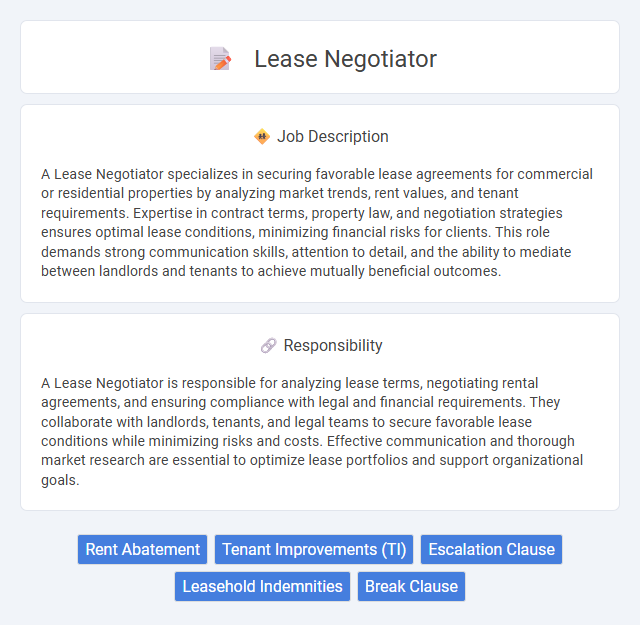 Lease Negotiator

Job Description

A Lease Negotiator specializes in securing favorable lease agreements for commercial or residential properties by analyzing market trends, rent values, and tenant requirements. Expertise in contract terms, property law, and negotiation strategies ensures optimal lease conditions, minimizing financial risks for clients. This role demands strong communication skills, attention to detail, and the ability to mediate between landlords and tenants to achieve mutually beneficial outcomes.

Responsibility

A Lease Negotiator is responsible for analyzing lease terms, negotiating rental agreements, and ensuring compliance with legal and financial requirements. They collaborate with landlords, tenants, and legal teams to secure favorable lease conditions while minimizing risks and costs. Effective communication and thorough market research are essential to optimize lease portfolios and support organizational goals.

Rent Abatement
Tenant Improvements (TI)
Escalation Clause
Leasehold Indemnities
Break Clause