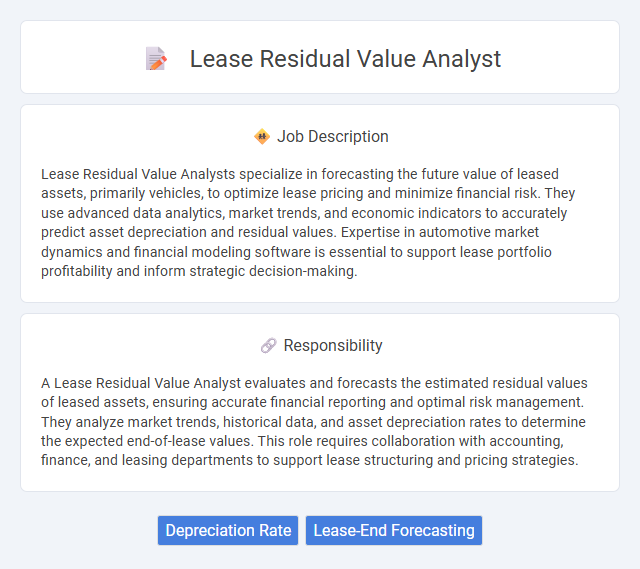 Lease Residual Value Analyst

Job Description

Lease Residual Value Analysts specialize in forecasting the future value of leased assets, primarily vehicles, to optimize lease pricing and minimize financial risk. They use advanced data analytics, market trends, and economic indicators to accurately predict asset depreciation and residual values. Expertise in automotive market dynamics and financial modeling software is essential to support lease portfolio profitability and inform strategic decision-making.

Responsibility

A Lease Residual Value Analyst evaluates and forecasts the estimated residual values of leased assets, ensuring accurate financial reporting and optimal risk management. They analyze market trends, historical data, and asset depreciation rates to determine the expected end-of-lease values. This role requires collaboration with accounting, finance, and leasing departments to support lease structuring and pricing strategies.

Depreciation Rate

Lease-End Forecasting