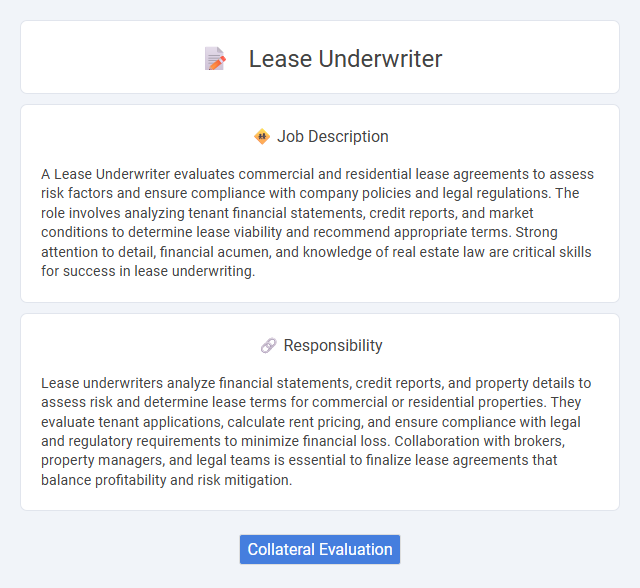 Lease Underwriter

Job Description

A Lease Underwriter evaluates commercial and residential lease agreements to assess risk factors and ensure compliance with company policies and legal regulations. The role involves analyzing tenant financial statements, credit reports, and market conditions to determine lease viability and recommend appropriate terms. Strong attention to detail, financial acumen, and knowledge of real estate law are critical skills for success in lease underwriting.

Responsibility

Lease underwriters analyze financial statements, credit reports, and property details to assess risk and determine lease terms for commercial or residential properties. They evaluate tenant applications, calculate rent pricing, and ensure compliance with legal and regulatory requirements to minimize financial loss. Collaboration with brokers, property managers, and legal teams is essential to finalize lease agreements that balance profitability and risk mitigation.

Collateral Evaluation