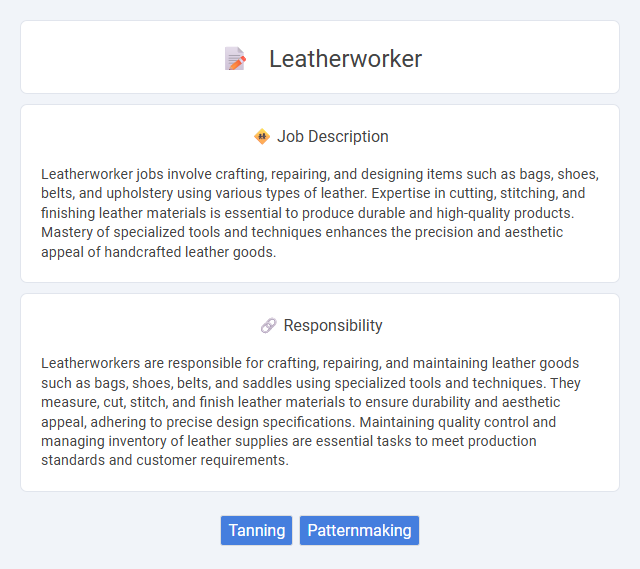 Leatherworker

Job Description

Leatherworker jobs involve crafting, repairing, and designing items such as bags, shoes, belts, and upholstery using various types of leather. Expertise in cutting, stitching, and finishing leather materials is essential to produce durable and high-quality products. Mastery of specialized tools and techniques enhances the precision and aesthetic appeal of handcrafted leather goods.

Responsibility

Leatherworkers are responsible for crafting, repairing, and maintaining leather goods such as bags, shoes, belts, and saddles using specialized tools and techniques. They measure, cut, stitch, and finish leather materials to ensure durability and aesthetic appeal, adhering to precise design specifications. Maintaining quality control and managing inventory of leather supplies are essential tasks to meet production standards and customer requirements.

Tanning
Patternmaking