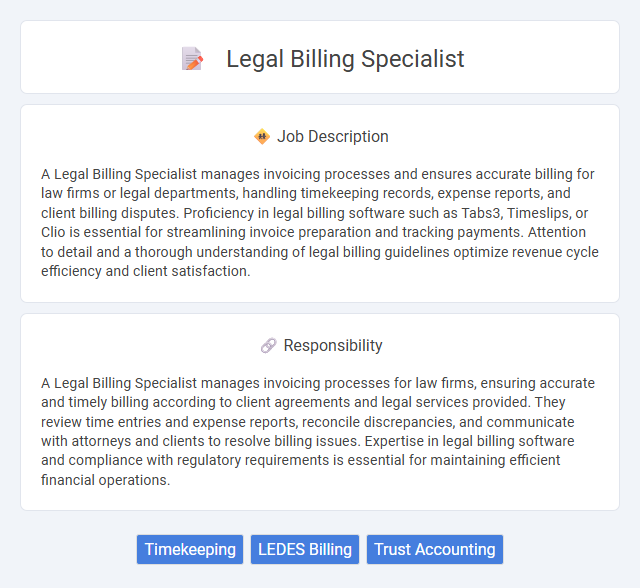 Legal Billing Specialist

Job Description

A Legal Billing Specialist manages invoicing processes and ensures accurate billing for law firms or legal departments, handling timekeeping records, expense reports, and client billing disputes. Proficiency in legal billing software such as Tabs3, Timeslips, or Clio is essential for streamlining invoice preparation and tracking payments. Attention to detail and a thorough understanding of legal billing guidelines optimize revenue cycle efficiency and client satisfaction.

Responsibility

A Legal Billing Specialist manages invoicing processes for law firms, ensuring accurate and timely billing according to client agreements and legal services provided. They review time entries and expense reports, reconcile discrepancies, and communicate with attorneys and clients to resolve billing issues. Expertise in legal billing software and compliance with regulatory requirements is essential for maintaining efficient financial operations.

Timekeeping
LEDES Billing
Trust Accounting