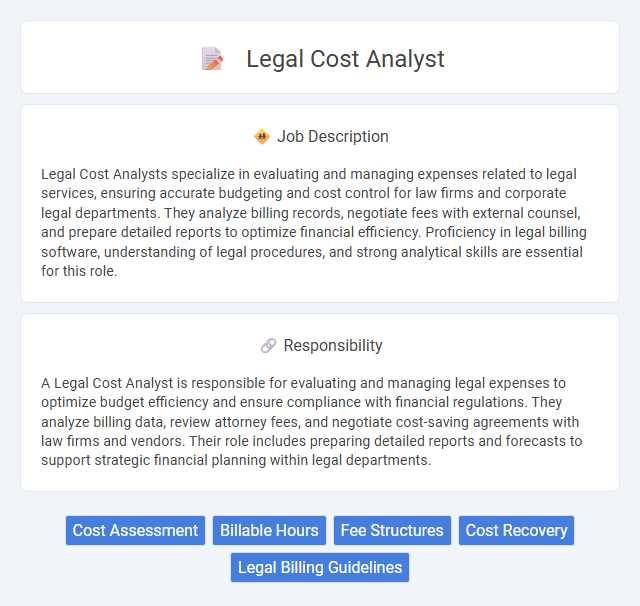 Legal Cost Analyst

Job Description

Legal Cost Analysts specialize in evaluating and managing expenses related to legal services, ensuring accurate budgeting and cost control for law firms and corporate legal departments. They analyze billing records, negotiate fees with external counsel, and prepare detailed reports to optimize financial efficiency. Proficiency in legal billing software, understanding of legal procedures, and strong analytical skills are essential for this role.

Responsibility

A Legal Cost Analyst is responsible for evaluating and managing legal expenses to optimize budget efficiency and ensure compliance with financial regulations. They analyze billing data, review attorney fees, and negotiate cost-saving agreements with law firms and vendors. Their role includes preparing detailed reports and forecasts to support strategic financial planning within legal departments.

Cost Assessment
Billable Hours
Fee Structures
Cost Recovery
Legal Billing Guidelines