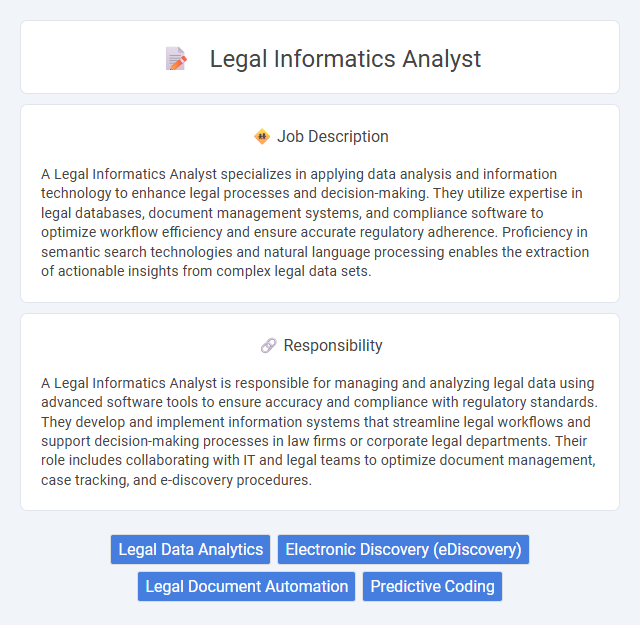 Legal Informatics Analyst

Job Description

A Legal Informatics Analyst specializes in applying data analysis and information technology to enhance legal processes and decision-making. They utilize expertise in legal databases, document management systems, and compliance software to optimize workflow efficiency and ensure accurate regulatory adherence. Proficiency in semantic search technologies and natural language processing enables the extraction of actionable insights from complex legal data sets.

Responsibility

A Legal Informatics Analyst is responsible for managing and analyzing legal data using advanced software tools to ensure accuracy and compliance with regulatory standards. They develop and implement information systems that streamline legal workflows and support decision-making processes in law firms or corporate legal departments. Their role includes collaborating with IT and legal teams to optimize document management, case tracking, and e-discovery procedures.

Legal Data Analytics
Electronic Discovery (eDiscovery)
Legal Document Automation
Predictive Coding