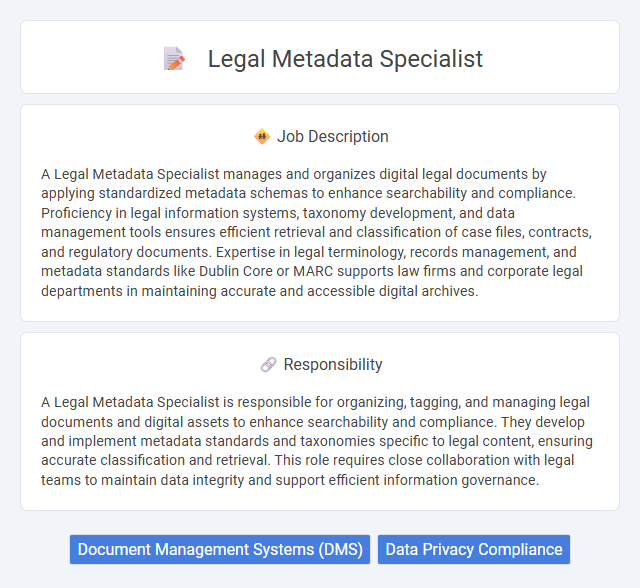 Legal Metadata Specialist

Job Description

A Legal Metadata Specialist manages and organizes digital legal documents by applying standardized metadata schemas to enhance searchability and compliance. Proficiency in legal information systems, taxonomy development, and data management tools ensures efficient retrieval and classification of case files, contracts, and regulatory documents. Expertise in legal terminology, records management, and metadata standards like Dublin Core or MARC supports law firms and corporate legal departments in maintaining accurate and accessible digital archives.

Responsibility

A Legal Metadata Specialist is responsible for organizing, tagging, and managing legal documents and digital assets to enhance searchability and compliance. They develop and implement metadata standards and taxonomies specific to legal content, ensuring accurate classification and retrieval. This role requires close collaboration with legal teams to maintain data integrity and support efficient information governance.

Document Management Systems (DMS)

Data Privacy Compliance