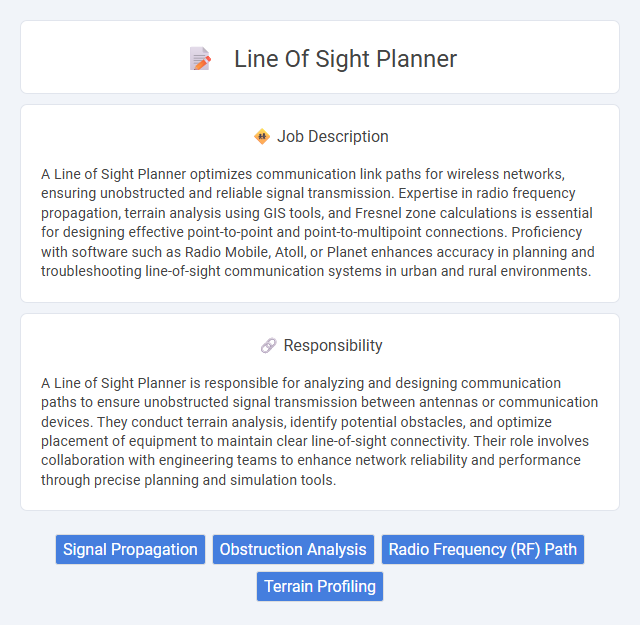 Line Of Sight Planner

Job Description

A Line of Sight Planner optimizes communication link paths for wireless networks, ensuring unobstructed and reliable signal transmission. Expertise in radio frequency propagation, terrain analysis using GIS tools, and Fresnel zone calculations is essential for designing effective point-to-point and point-to-multipoint connections. Proficiency with software such as Radio Mobile, Atoll, or Planet enhances accuracy in planning and troubleshooting line-of-sight communication systems in urban and rural environments.

Responsibility

A Line of Sight Planner is responsible for analyzing and designing communication paths to ensure unobstructed signal transmission between antennas or communication devices. They conduct terrain analysis, identify potential obstacles, and optimize placement of equipment to maintain clear line-of-sight connectivity. Their role involves collaboration with engineering teams to enhance network reliability and performance through precise planning and simulation tools.

Signal Propagation
Obstruction Analysis
Radio Frequency (RF) Path
Terrain Profiling