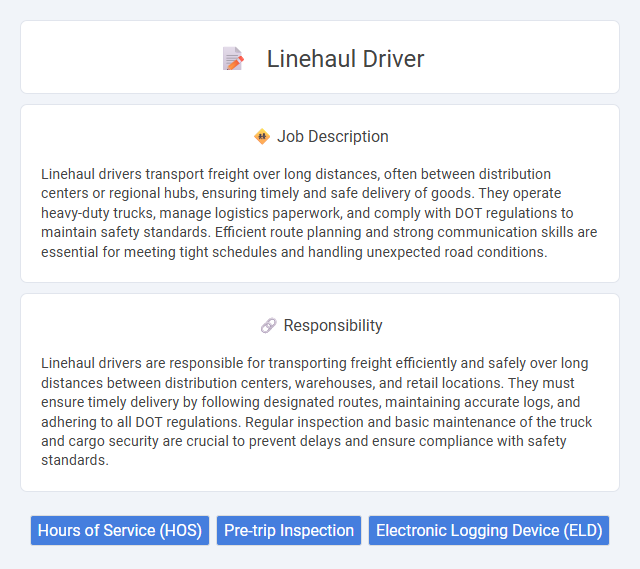 Linehaul Driver

Job Description

Linehaul drivers transport freight over long distances, often between distribution centers or regional hubs, ensuring timely and safe delivery of goods. They operate heavy-duty trucks, manage logistics paperwork, and comply with DOT regulations to maintain safety standards. Efficient route planning and strong communication skills are essential for meeting tight schedules and handling unexpected road conditions.

Responsibility

Linehaul drivers are responsible for transporting freight efficiently and safely over long distances between distribution centers, warehouses, and retail locations. They must ensure timely delivery by following designated routes, maintaining accurate logs, and adhering to all DOT regulations. Regular inspection and basic maintenance of the truck and cargo security are crucial to prevent delays and ensure compliance with safety standards.

Hours of Service (HOS)
Pre-trip Inspection
Electronic Logging Device (ELD)