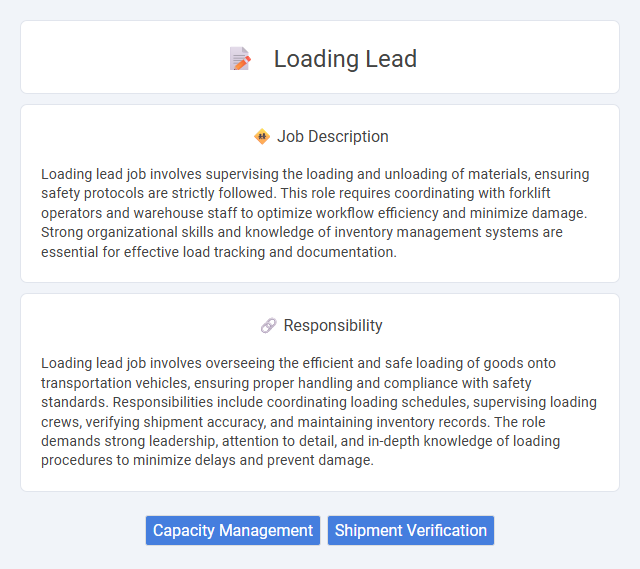 Loading Lead

Job Description

Loading lead job involves supervising the loading and unloading of materials, ensuring safety protocols are strictly followed. This role requires coordinating with forklift operators and warehouse staff to optimize workflow efficiency and minimize damage. Strong organizational skills and knowledge of inventory management systems are essential for effective load tracking and documentation.

Responsibility

Loading lead job involves overseeing the efficient and safe loading of goods onto transportation vehicles, ensuring proper handling and compliance with safety standards. Responsibilities include coordinating loading schedules, supervising loading crews, verifying shipment accuracy, and maintaining inventory records. The role demands strong leadership, attention to detail, and in-depth knowledge of loading procedures to minimize delays and prevent damage.

Capacity Management

Shipment Verification