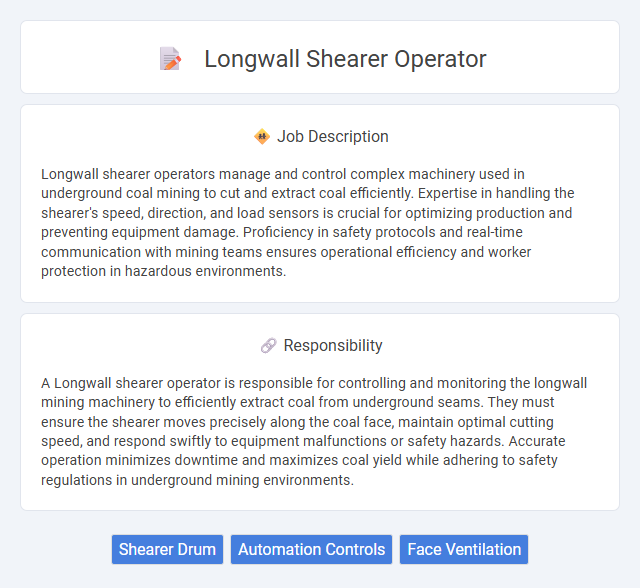 Longwall Shearer Operator

Job Description

Longwall shearer operators manage and control complex machinery used in underground coal mining to cut and extract coal efficiently. Expertise in handling the shearer's speed, direction, and load sensors is crucial for optimizing production and preventing equipment damage. Proficiency in safety protocols and real-time communication with mining teams ensures operational efficiency and worker protection in hazardous environments.

Responsibility

A Longwall shearer operator is responsible for controlling and monitoring the longwall mining machinery to efficiently extract coal from underground seams. They must ensure the shearer moves precisely along the coal face, maintain optimal cutting speed, and respond swiftly to equipment malfunctions or safety hazards. Accurate operation minimizes downtime and maximizes coal yield while adhering to safety regulations in underground mining environments.

Shearer Drum
Automation Controls
Face Ventilation