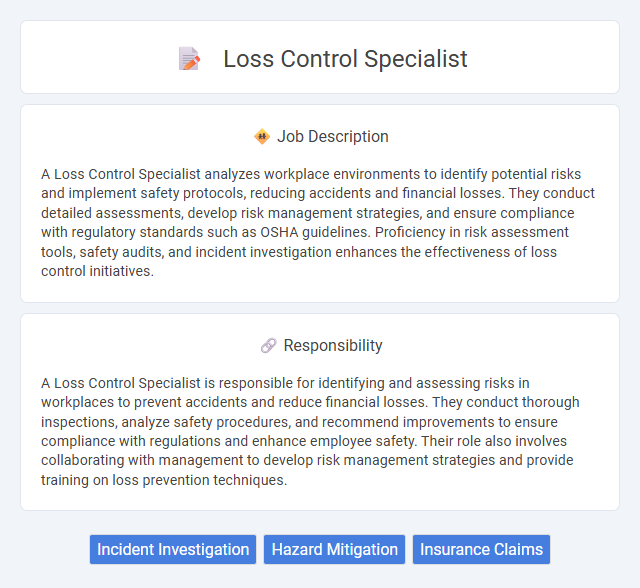 Loss Control Specialist

Job Description

A Loss Control Specialist analyzes workplace environments to identify potential risks and implement safety protocols, reducing accidents and financial losses. They conduct detailed assessments, develop risk management strategies, and ensure compliance with regulatory standards such as OSHA guidelines. Proficiency in risk assessment tools, safety audits, and incident investigation enhances the effectiveness of loss control initiatives.

Responsibility

A Loss Control Specialist is responsible for identifying and assessing risks in workplaces to prevent accidents and reduce financial losses. They conduct thorough inspections, analyze safety procedures, and recommend improvements to ensure compliance with regulations and enhance employee safety. Their role also involves collaborating with management to develop risk management strategies and provide training on loss prevention techniques.

Incident Investigation
Hazard Mitigation
Insurance Claims