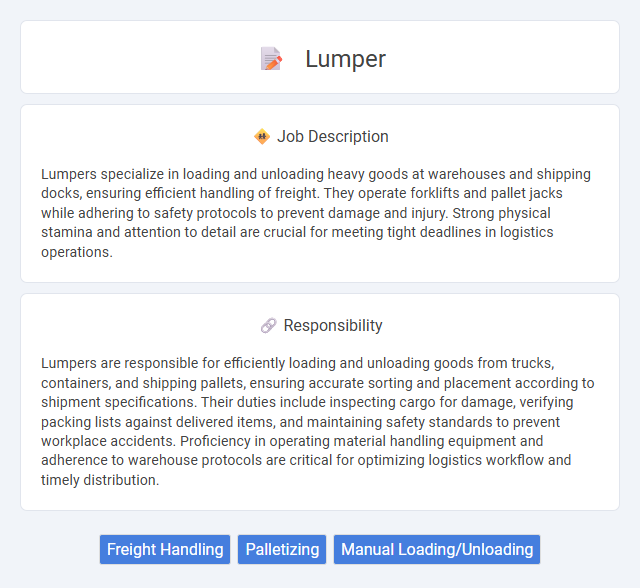 Lumper

Job Description

Lumpers specialize in loading and unloading heavy goods at warehouses and shipping docks, ensuring efficient handling of freight. They operate forklifts and pallet jacks while adhering to safety protocols to prevent damage and injury. Strong physical stamina and attention to detail are crucial for meeting tight deadlines in logistics operations.

Responsibility

Lumpers are responsible for efficiently loading and unloading goods from trucks, containers, and shipping pallets, ensuring accurate sorting and placement according to shipment specifications. Their duties include inspecting cargo for damage, verifying packing lists against delivered items, and maintaining safety standards to prevent workplace accidents. Proficiency in operating material handling equipment and adherence to warehouse protocols are critical for optimizing logistics workflow and timely distribution.

Freight Handling
Palletizing
Manual Loading/Unloading