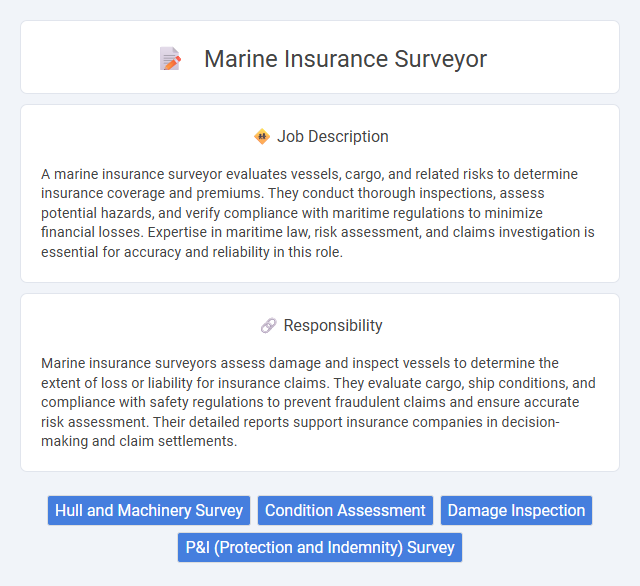 Marine Insurance Surveyor

Job Description

A marine insurance surveyor evaluates vessels, cargo, and related risks to determine insurance coverage and premiums. They conduct thorough inspections, assess potential hazards, and verify compliance with maritime regulations to minimize financial losses. Expertise in maritime law, risk assessment, and claims investigation is essential for accuracy and reliability in this role.

Responsibility

Marine insurance surveyors assess damage and inspect vessels to determine the extent of loss or liability for insurance claims. They evaluate cargo, ship conditions, and compliance with safety regulations to prevent fraudulent claims and ensure accurate risk assessment. Their detailed reports support insurance companies in decision-making and claim settlements.

Hull and Machinery Survey
Condition Assessment
Damage Inspection
P&I (Protection and Indemnity) Survey