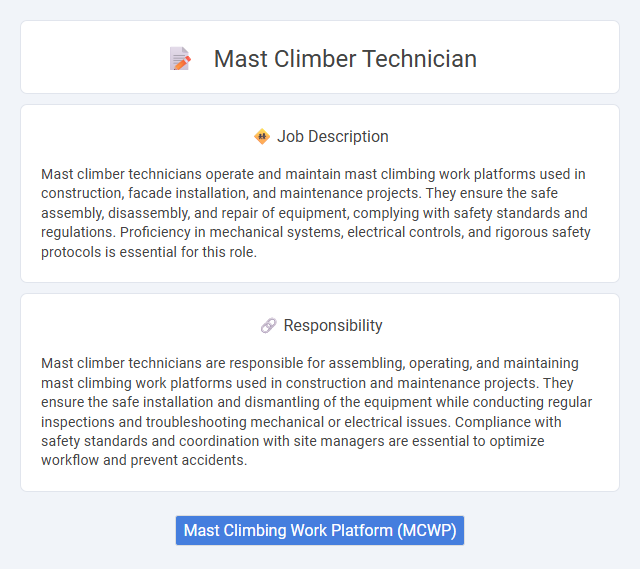 Mast Climber Technician

Job Description

Mast climber technicians operate and maintain mast climbing work platforms used in construction, facade installation, and maintenance projects. They ensure the safe assembly, disassembly, and repair of equipment, complying with safety standards and regulations. Proficiency in mechanical systems, electrical controls, and rigorous safety protocols is essential for this role.

Responsibility

Mast climber technicians are responsible for assembling, operating, and maintaining mast climbing work platforms used in construction and maintenance projects. They ensure the safe installation and dismantling of the equipment while conducting regular inspections and troubleshooting mechanical or electrical issues. Compliance with safety standards and coordination with site managers are essential to optimize workflow and prevent accidents.

Mast Climbing Work Platform (MCWP)