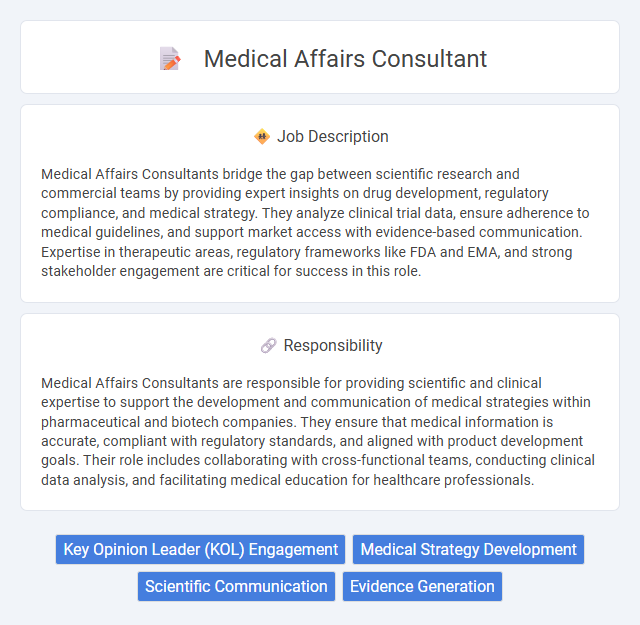 Medical Affairs Consultant

Job Description

Medical Affairs Consultants bridge the gap between scientific research and commercial teams by providing expert insights on drug development, regulatory compliance, and medical strategy. They analyze clinical trial data, ensure adherence to medical guidelines, and support market access with evidence-based communication. Expertise in therapeutic areas, regulatory frameworks like FDA and EMA, and strong stakeholder engagement are critical for success in this role.

Responsibility

Medical Affairs Consultants are responsible for providing scientific and clinical expertise to support the development and communication of medical strategies within pharmaceutical and biotech companies. They ensure that medical information is accurate, compliant with regulatory standards, and aligned with product development goals. Their role includes collaborating with cross-functional teams, conducting clinical data analysis, and facilitating medical education for healthcare professionals.

Key Opinion Leader (KOL) Engagement
Medical Strategy Development
Scientific Communication
Evidence Generation