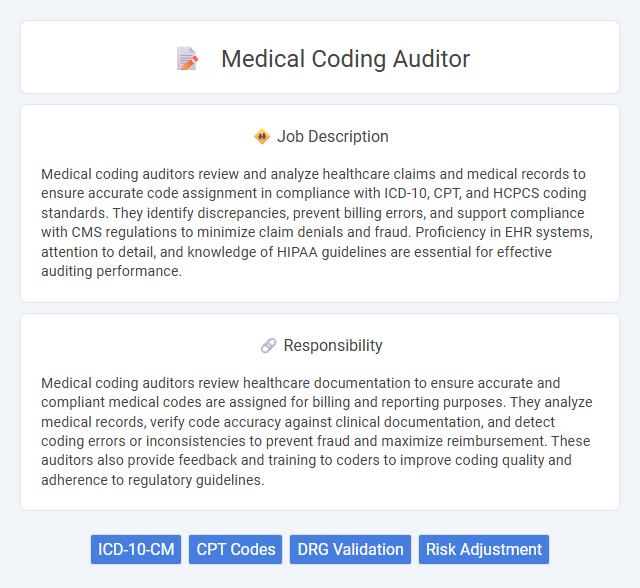 Medical Coding Auditor

Job Description

Medical coding auditors review and analyze healthcare claims and medical records to ensure accurate code assignment in compliance with ICD-10, CPT, and HCPCS coding standards. They identify discrepancies, prevent billing errors, and support compliance with CMS regulations to minimize claim denials and fraud. Proficiency in EHR systems, attention to detail, and knowledge of HIPAA guidelines are essential for effective auditing performance.

Responsibility

Medical coding auditors review healthcare documentation to ensure accurate and compliant medical codes are assigned for billing and reporting purposes. They analyze medical records, verify code accuracy against clinical documentation, and detect coding errors or inconsistencies to prevent fraud and maximize reimbursement. These auditors also provide feedback and training to coders to improve coding quality and adherence to regulatory guidelines.

ICD-10-CM
CPT Codes
DRG Validation
Risk Adjustment