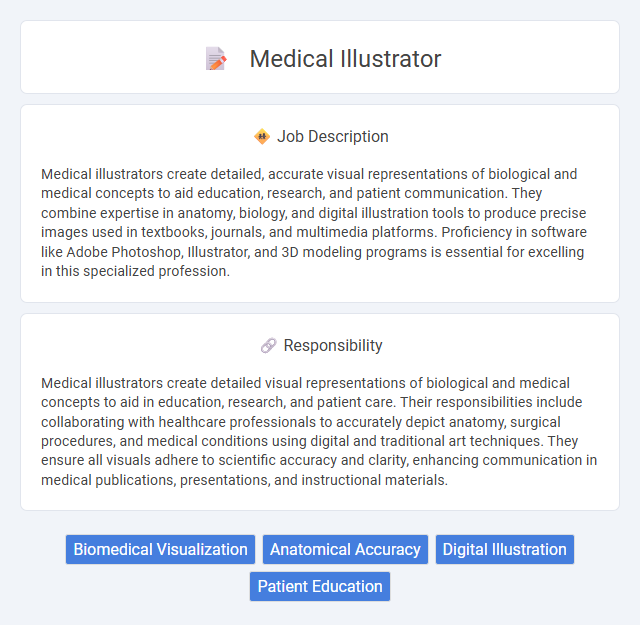 Medical Illustrator

Job Description

Medical illustrators create detailed, accurate visual representations of biological and medical concepts to aid education, research, and patient communication. They combine expertise in anatomy, biology, and digital illustration tools to produce precise images used in textbooks, journals, and multimedia platforms. Proficiency in software like Adobe Photoshop, Illustrator, and 3D modeling programs is essential for excelling in this specialized profession.

Responsibility

Medical illustrators create detailed visual representations of biological and medical concepts to aid in education, research, and patient care. Their responsibilities include collaborating with healthcare professionals to accurately depict anatomy, surgical procedures, and medical conditions using digital and traditional art techniques. They ensure all visuals adhere to scientific accuracy and clarity, enhancing communication in medical publications, presentations, and instructional materials.

Biomedical Visualization
Anatomical Accuracy
Digital Illustration
Patient Education