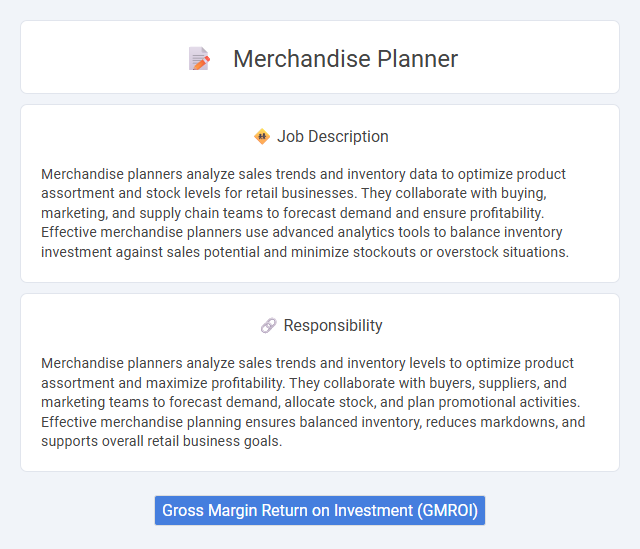 Merchandise Planner

Job Description

Merchandise planners analyze sales trends and inventory data to optimize product assortment and stock levels for retail businesses. They collaborate with buying, marketing, and supply chain teams to forecast demand and ensure profitability. Effective merchandise planners use advanced analytics tools to balance inventory investment against sales potential and minimize stockouts or overstock situations.

Responsibility

Merchandise planners analyze sales trends and inventory levels to optimize product assortment and maximize profitability. They collaborate with buyers, suppliers, and marketing teams to forecast demand, allocate stock, and plan promotional activities. Effective merchandise planning ensures balanced inventory, reduces markdowns, and supports overall retail business goals.

Gross Margin Return on Investment (GMROI)