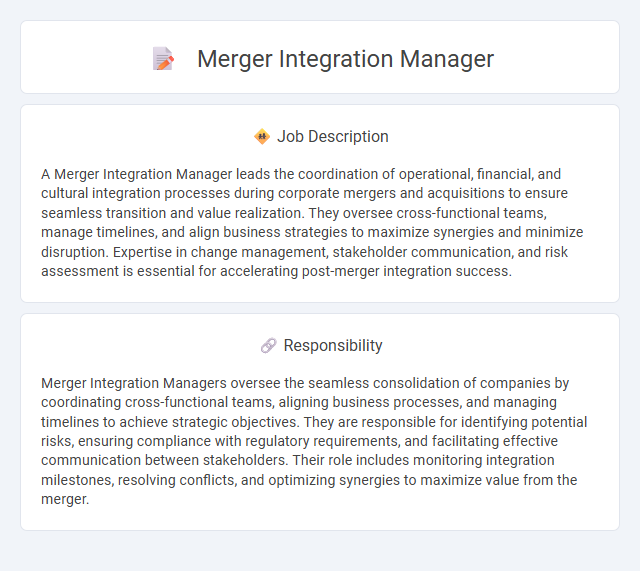 Merger Integration Manager

Job Description

A Merger Integration Manager leads the coordination of operational, financial, and cultural integration processes during corporate mergers and acquisitions to ensure seamless transition and value realization. They oversee cross-functional teams, manage timelines, and align business strategies to maximize synergies and minimize disruption. Expertise in change management, stakeholder communication, and risk assessment is essential for accelerating post-merger integration success.

Responsibility

Merger Integration Managers oversee the seamless consolidation of companies by coordinating cross-functional teams, aligning business processes, and managing timelines to achieve strategic objectives. They are responsible for identifying potential risks, ensuring compliance with regulatory requirements, and facilitating effective communication between stakeholders. Their role includes monitoring integration milestones, resolving conflicts, and optimizing synergies to maximize value from the merger.