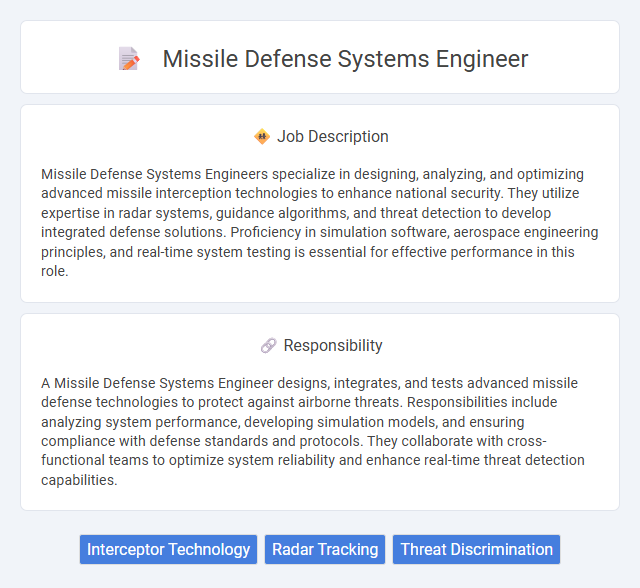 Missile Defense Systems Engineer

Job Description

Missile Defense Systems Engineers specialize in designing, analyzing, and optimizing advanced missile interception technologies to enhance national security. They utilize expertise in radar systems, guidance algorithms, and threat detection to develop integrated defense solutions. Proficiency in simulation software, aerospace engineering principles, and real-time system testing is essential for effective performance in this role.

Responsibility

A Missile Defense Systems Engineer designs, integrates, and tests advanced missile defense technologies to protect against airborne threats. Responsibilities include analyzing system performance, developing simulation models, and ensuring compliance with defense standards and protocols. They collaborate with cross-functional teams to optimize system reliability and enhance real-time threat detection capabilities.

Interceptor Technology
Radar Tracking
Threat Discrimination