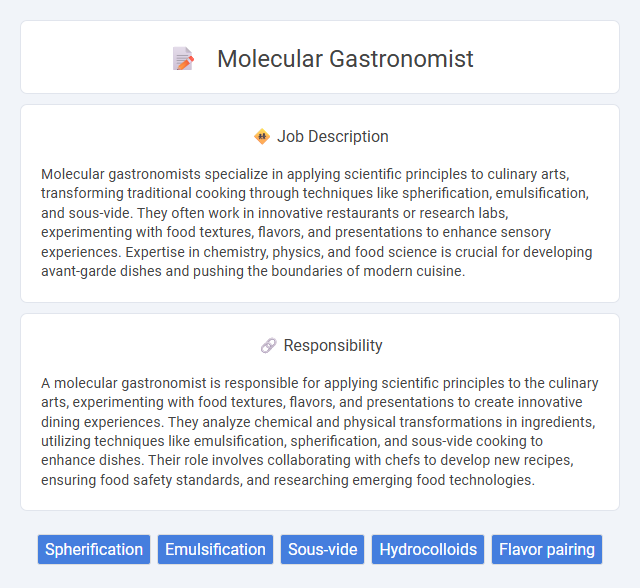 Molecular Gastronomist

Job Description

Molecular gastronomists specialize in applying scientific principles to culinary arts, transforming traditional cooking through techniques like spherification, emulsification, and sous-vide. They often work in innovative restaurants or research labs, experimenting with food textures, flavors, and presentations to enhance sensory experiences. Expertise in chemistry, physics, and food science is crucial for developing avant-garde dishes and pushing the boundaries of modern cuisine.

Responsibility

A molecular gastronomist is responsible for applying scientific principles to the culinary arts, experimenting with food textures, flavors, and presentations to create innovative dining experiences. They analyze chemical and physical transformations in ingredients, utilizing techniques like emulsification, spherification, and sous-vide cooking to enhance dishes. Their role involves collaborating with chefs to develop new recipes, ensuring food safety standards, and researching emerging food technologies.

Spherification
Emulsification
Sous-vide
Hydrocolloids
Flavor pairing