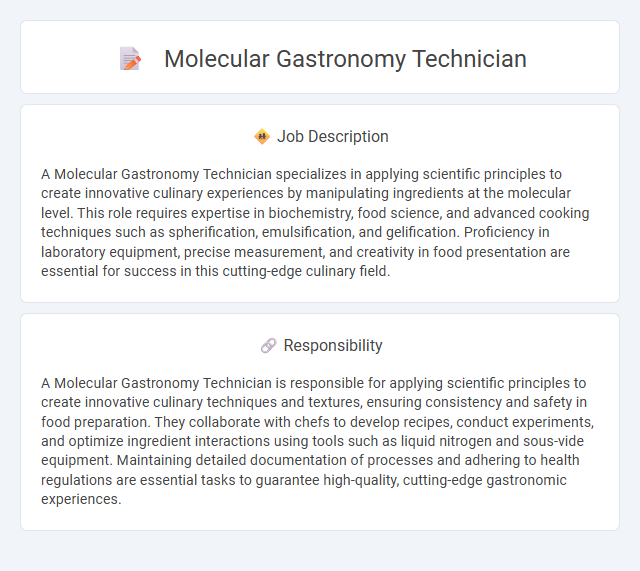 Molecular Gastronomy Technician

Job Description

A Molecular Gastronomy Technician specializes in applying scientific principles to create innovative culinary experiences by manipulating ingredients at the molecular level. This role requires expertise in biochemistry, food science, and advanced cooking techniques such as spherification, emulsification, and gelification. Proficiency in laboratory equipment, precise measurement, and creativity in food presentation are essential for success in this cutting-edge culinary field.

Responsibility

A Molecular Gastronomy Technician is responsible for applying scientific principles to create innovative culinary techniques and textures, ensuring consistency and safety in food preparation. They collaborate with chefs to develop recipes, conduct experiments, and optimize ingredient interactions using tools such as liquid nitrogen and sous-vide equipment. Maintaining detailed documentation of processes and adhering to health regulations are essential tasks to guarantee high-quality, cutting-edge gastronomic experiences.