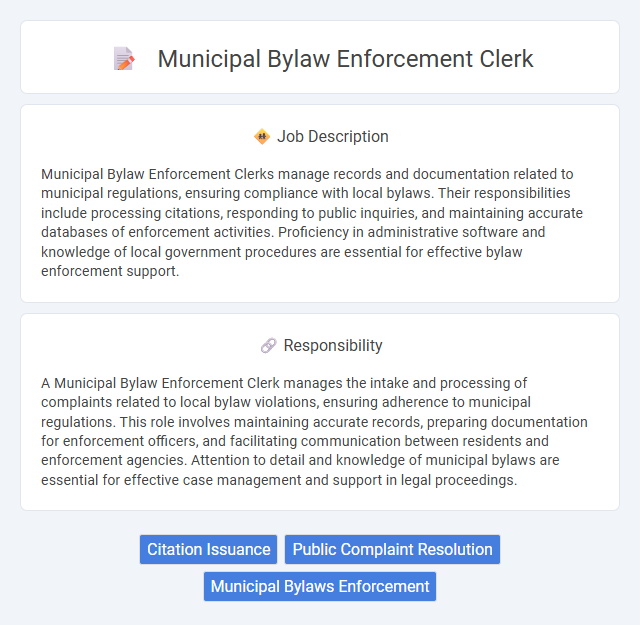 Municipal Bylaw Enforcement Clerk

Job Description

Municipal Bylaw Enforcement Clerks manage records and documentation related to municipal regulations, ensuring compliance with local bylaws. Their responsibilities include processing citations, responding to public inquiries, and maintaining accurate databases of enforcement activities. Proficiency in administrative software and knowledge of local government procedures are essential for effective bylaw enforcement support.

Responsibility

A Municipal Bylaw Enforcement Clerk manages the intake and processing of complaints related to local bylaw violations, ensuring adherence to municipal regulations. This role involves maintaining accurate records, preparing documentation for enforcement officers, and facilitating communication between residents and enforcement agencies. Attention to detail and knowledge of municipal bylaws are essential for effective case management and support in legal proceedings.

Citation Issuance

Public Complaint Resolution

Municipal Bylaws Enforcement