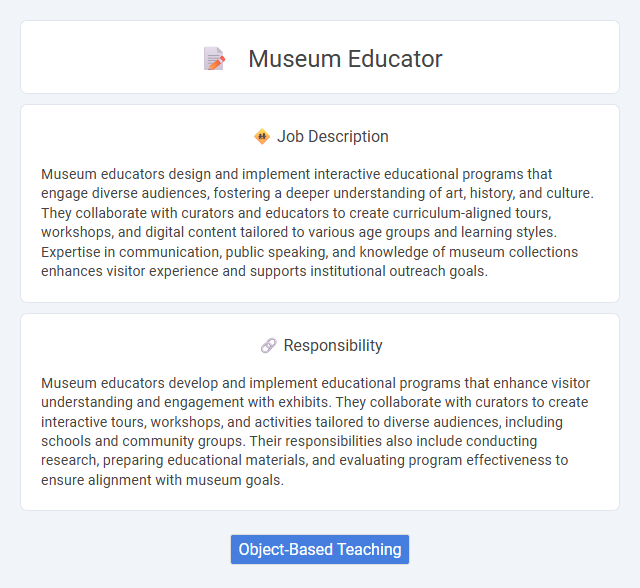 Museum Educator

Job Description

Museum educators design and implement interactive educational programs that engage diverse audiences, fostering a deeper understanding of art, history, and culture. They collaborate with curators and educators to create curriculum-aligned tours, workshops, and digital content tailored to various age groups and learning styles. Expertise in communication, public speaking, and knowledge of museum collections enhances visitor experience and supports institutional outreach goals.

Responsibility

Museum educators develop and implement educational programs that enhance visitor understanding and engagement with exhibits. They collaborate with curators to create interactive tours, workshops, and activities tailored to diverse audiences, including schools and community groups. Their responsibilities also include conducting research, preparing educational materials, and evaluating program effectiveness to ensure alignment with museum goals.

Object-Based Teaching