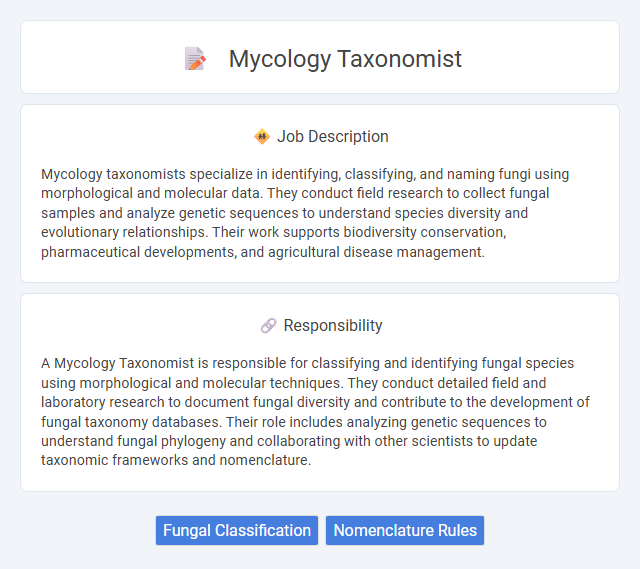 Mycology Taxonomist

Job Description

Mycology taxonomists specialize in identifying, classifying, and naming fungi using morphological and molecular data. They conduct field research to collect fungal samples and analyze genetic sequences to understand species diversity and evolutionary relationships. Their work supports biodiversity conservation, pharmaceutical developments, and agricultural disease management.

Responsibility

A Mycology Taxonomist is responsible for classifying and identifying fungal species using morphological and molecular techniques. They conduct detailed field and laboratory research to document fungal diversity and contribute to the development of fungal taxonomy databases. Their role includes analyzing genetic sequences to understand fungal phylogeny and collaborating with other scientists to update taxonomic frameworks and nomenclature.

Fungal Classification

Nomenclature Rules