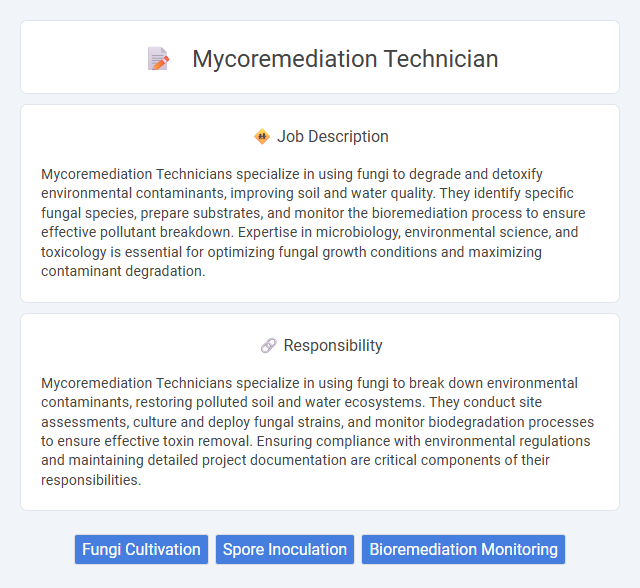 Mycoremediation Technician

Job Description

Mycoremediation Technicians specialize in using fungi to degrade and detoxify environmental contaminants, improving soil and water quality. They identify specific fungal species, prepare substrates, and monitor the bioremediation process to ensure effective pollutant breakdown. Expertise in microbiology, environmental science, and toxicology is essential for optimizing fungal growth conditions and maximizing contaminant degradation.

Responsibility

Mycoremediation Technicians specialize in using fungi to break down environmental contaminants, restoring polluted soil and water ecosystems. They conduct site assessments, culture and deploy fungal strains, and monitor biodegradation processes to ensure effective toxin removal. Ensuring compliance with environmental regulations and maintaining detailed project documentation are critical components of their responsibilities.

Fungi Cultivation

Spore Inoculation

Bioremediation Monitoring