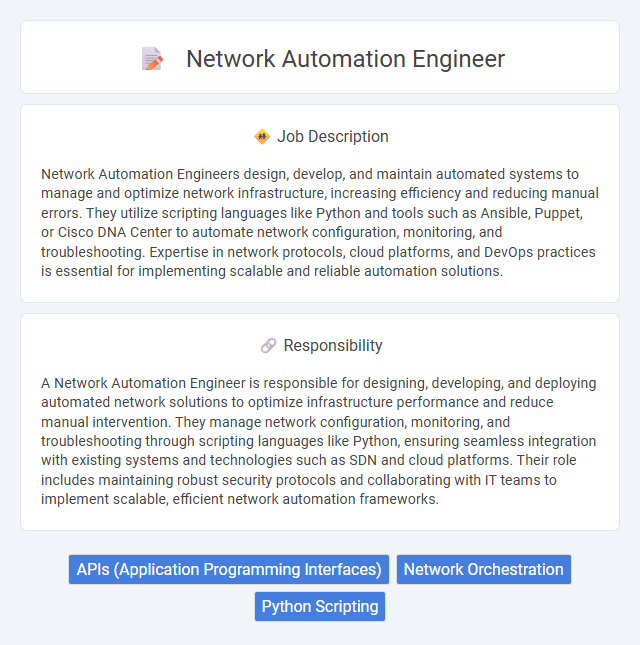 Network Automation Engineer

Job Description

Network Automation Engineers design, develop, and maintain automated systems to manage and optimize network infrastructure, increasing efficiency and reducing manual errors. They utilize scripting languages like Python and tools such as Ansible, Puppet, or Cisco DNA Center to automate network configuration, monitoring, and troubleshooting. Expertise in network protocols, cloud platforms, and DevOps practices is essential for implementing scalable and reliable automation solutions.

Responsibility

A Network Automation Engineer is responsible for designing, developing, and deploying automated network solutions to optimize infrastructure performance and reduce manual intervention. They manage network configuration, monitoring, and troubleshooting through scripting languages like Python, ensuring seamless integration with existing systems and technologies such as SDN and cloud platforms. Their role includes maintaining robust security protocols and collaborating with IT teams to implement scalable, efficient network automation frameworks.

APIs (Application Programming Interfaces)
Network Orchestration
Python Scripting