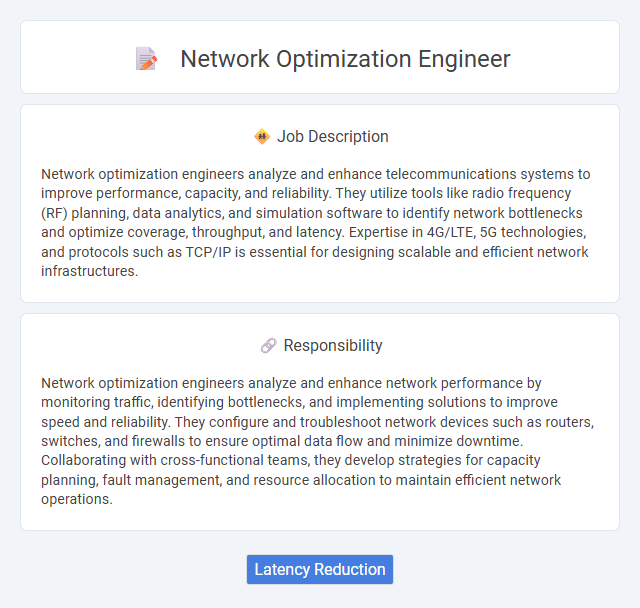 Network Optimization Engineer

Job Description

Network optimization engineers analyze and enhance telecommunications systems to improve performance, capacity, and reliability. They utilize tools like radio frequency (RF) planning, data analytics, and simulation software to identify network bottlenecks and optimize coverage, throughput, and latency. Expertise in 4G/LTE, 5G technologies, and protocols such as TCP/IP is essential for designing scalable and efficient network infrastructures.

Responsibility

Network optimization engineers analyze and enhance network performance by monitoring traffic, identifying bottlenecks, and implementing solutions to improve speed and reliability. They configure and troubleshoot network devices such as routers, switches, and firewalls to ensure optimal data flow and minimize downtime. Collaborating with cross-functional teams, they develop strategies for capacity planning, fault management, and resource allocation to maintain efficient network operations.

Latency Reduction