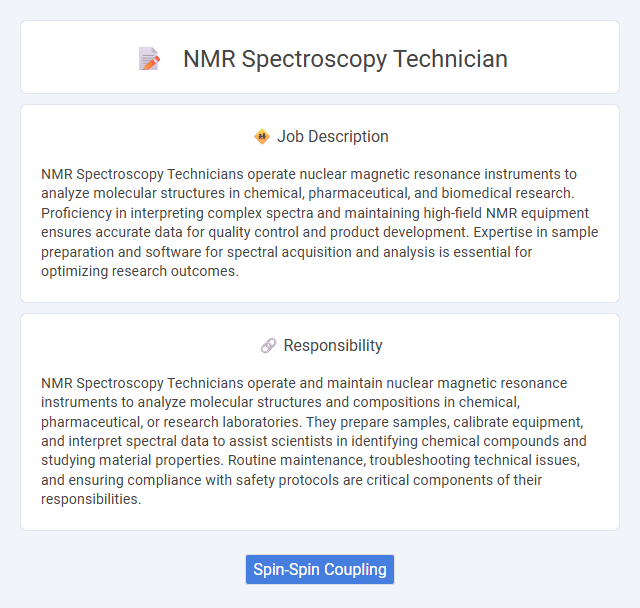 NMR Spectroscopy Technician

Job Description

NMR Spectroscopy Technicians operate nuclear magnetic resonance instruments to analyze molecular structures in chemical, pharmaceutical, and biomedical research. Proficiency in interpreting complex spectra and maintaining high-field NMR equipment ensures accurate data for quality control and product development. Expertise in sample preparation and software for spectral acquisition and analysis is essential for optimizing research outcomes.

Responsibility

NMR Spectroscopy Technicians operate and maintain nuclear magnetic resonance instruments to analyze molecular structures and compositions in chemical, pharmaceutical, or research laboratories. They prepare samples, calibrate equipment, and interpret spectral data to assist scientists in identifying chemical compounds and studying material properties. Routine maintenance, troubleshooting technical issues, and ensuring compliance with safety protocols are critical components of their responsibilities.

Spin-Spin Coupling