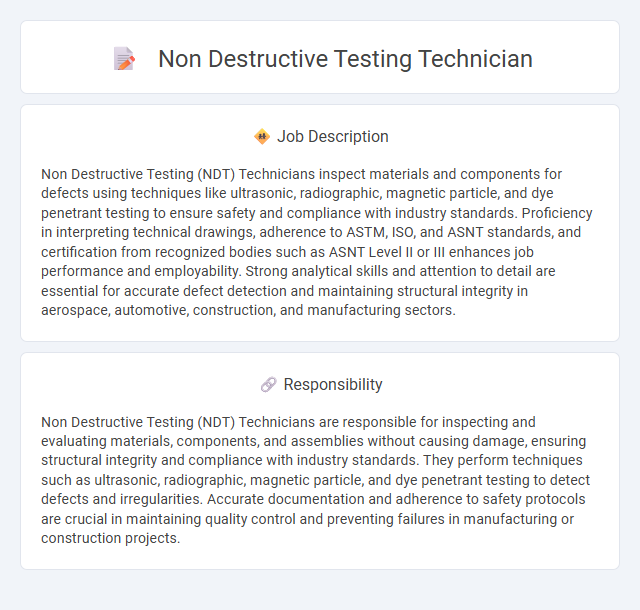 Non Destructive Testing Technician

Job Description

Non Destructive Testing (NDT) Technicians inspect materials and components for defects using techniques like ultrasonic, radiographic, magnetic particle, and dye penetrant testing to ensure safety and compliance with industry standards. Proficiency in interpreting technical drawings, adherence to ASTM, ISO, and ASNT standards, and certification from recognized bodies such as ASNT Level II or III enhances job performance and employability. Strong analytical skills and attention to detail are essential for accurate defect detection and maintaining structural integrity in aerospace, automotive, construction, and manufacturing sectors.

Responsibility

Non Destructive Testing (NDT) Technicians are responsible for inspecting and evaluating materials, components, and assemblies without causing damage, ensuring structural integrity and compliance with industry standards. They perform techniques such as ultrasonic, radiographic, magnetic particle, and dye penetrant testing to detect defects and irregularities. Accurate documentation and adherence to safety protocols are crucial in maintaining quality control and preventing failures in manufacturing or construction projects.