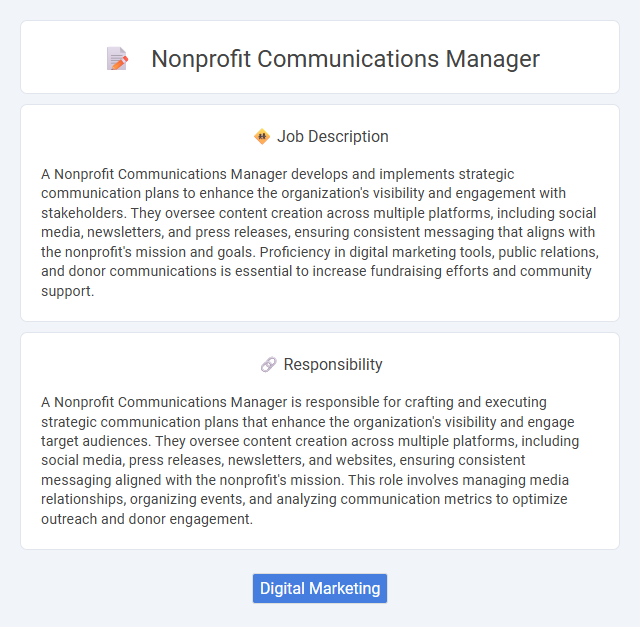 Nonprofit Communications Manager

Job Description

A Nonprofit Communications Manager develops and implements strategic communication plans to enhance the organization's visibility and engagement with stakeholders. They oversee content creation across multiple platforms, including social media, newsletters, and press releases, ensuring consistent messaging that aligns with the nonprofit's mission and goals. Proficiency in digital marketing tools, public relations, and donor communications is essential to increase fundraising efforts and community support.

Responsibility

A Nonprofit Communications Manager is responsible for crafting and executing strategic communication plans that enhance the organization's visibility and engage target audiences. They oversee content creation across multiple platforms, including social media, press releases, newsletters, and websites, ensuring consistent messaging aligned with the nonprofit's mission. This role involves managing media relationships, organizing events, and analyzing communication metrics to optimize outreach and donor engagement.

Digital Marketing